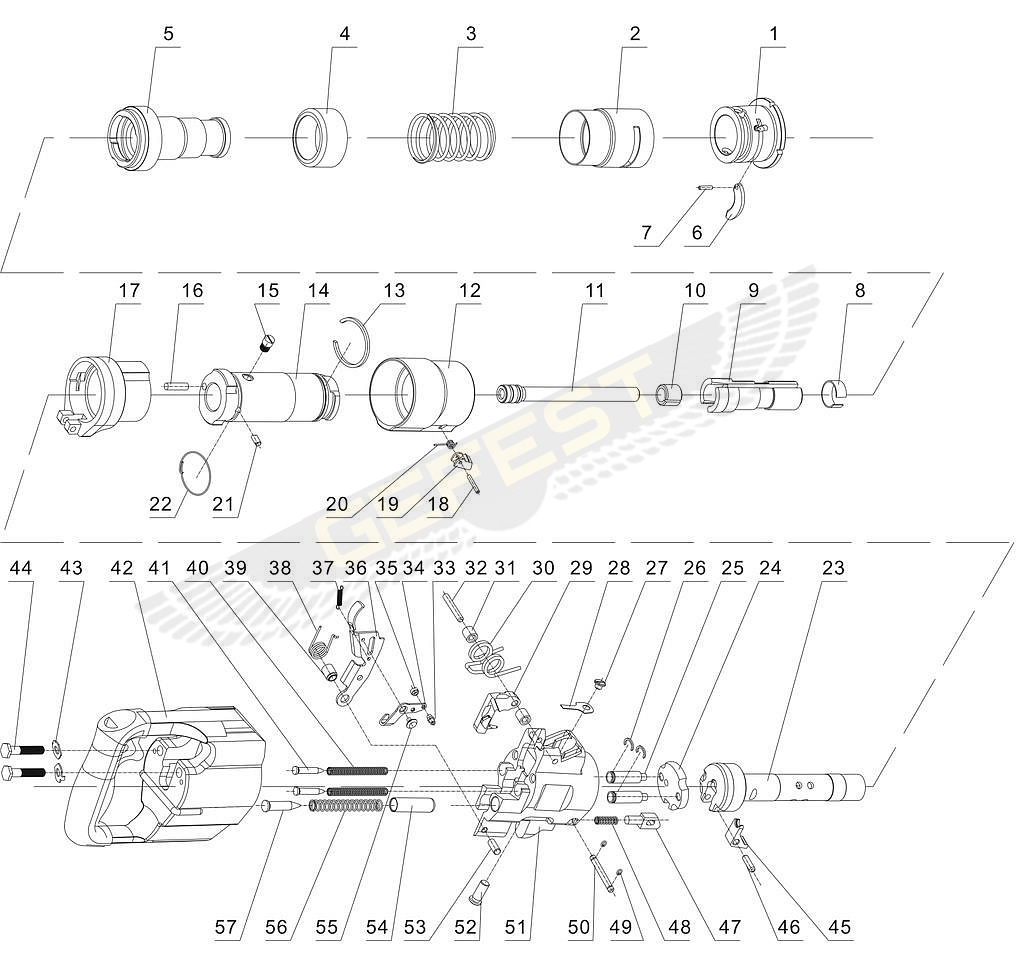 5 4 3 2 1

7 6

17 16 15 14 13 12 11 10 9 8

22 21 20 19 18

GEFEST

44 43 42 41 40 39 38 37 36 35 34 33 32 31 30 29 28 27 26 25 24 23

57 56 55 54 53 52 51 50 49 48 47 46 45